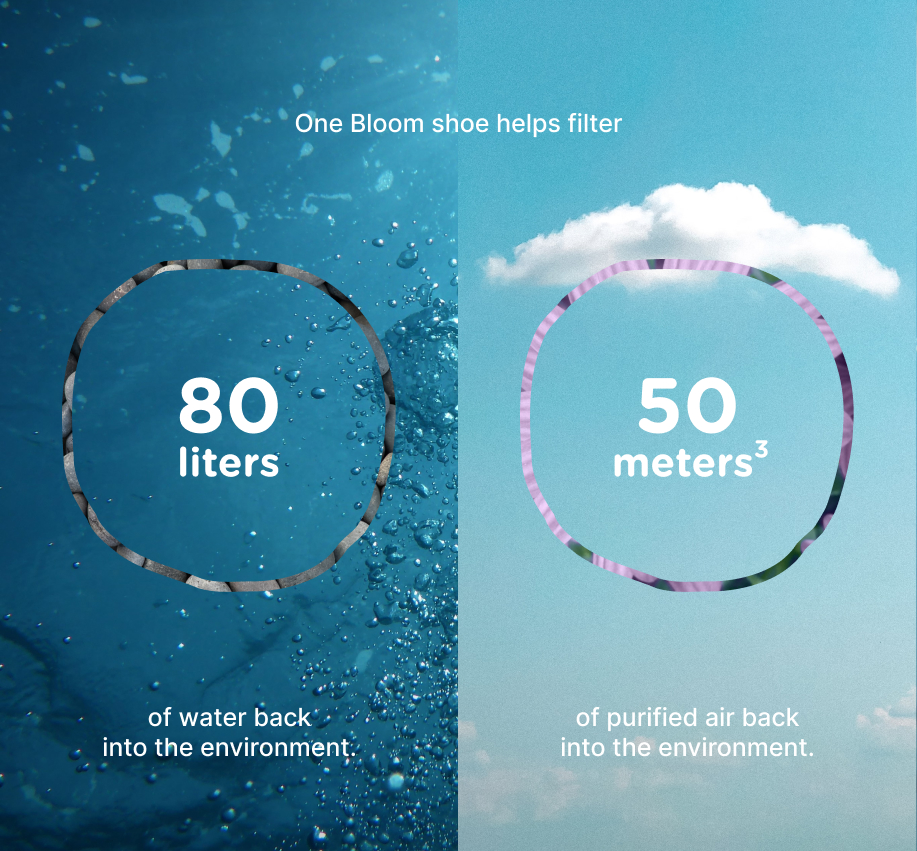 One Bloom shoe helps filter

80
liters

of water back into the environment.

50
meters$^3$

of purified air back into the environment.