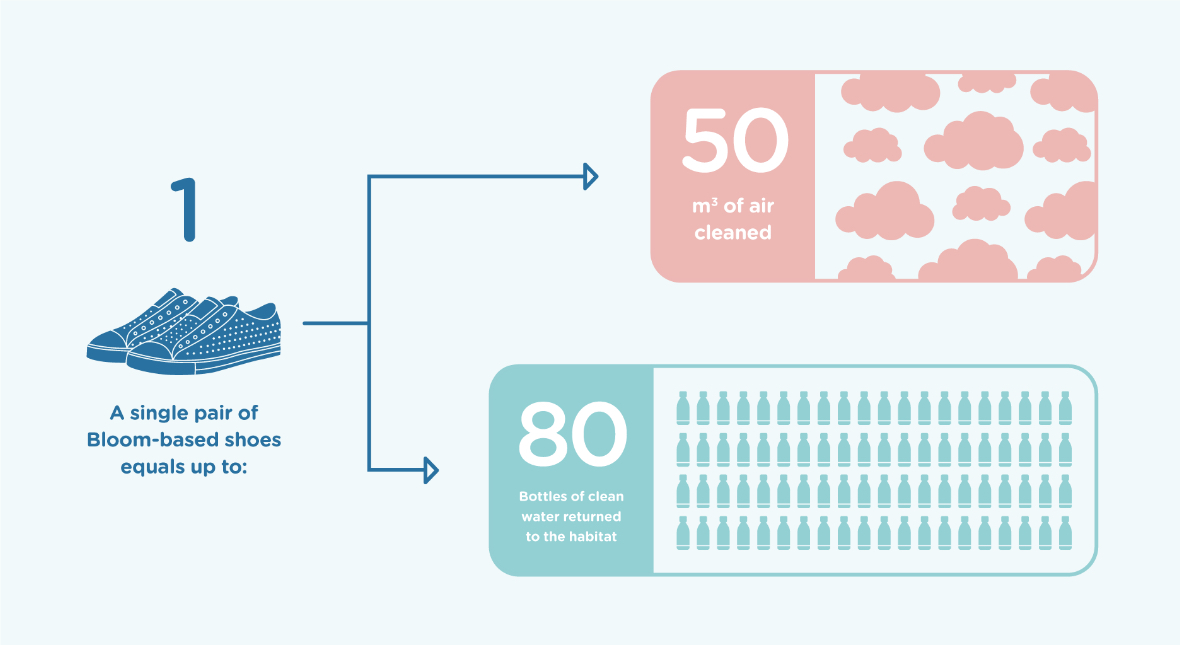 1

A single pair of Bloom-based shoes equals up to:

50

$m^3$ of air cleaned

80

Bottles of clean water returned to the habitat