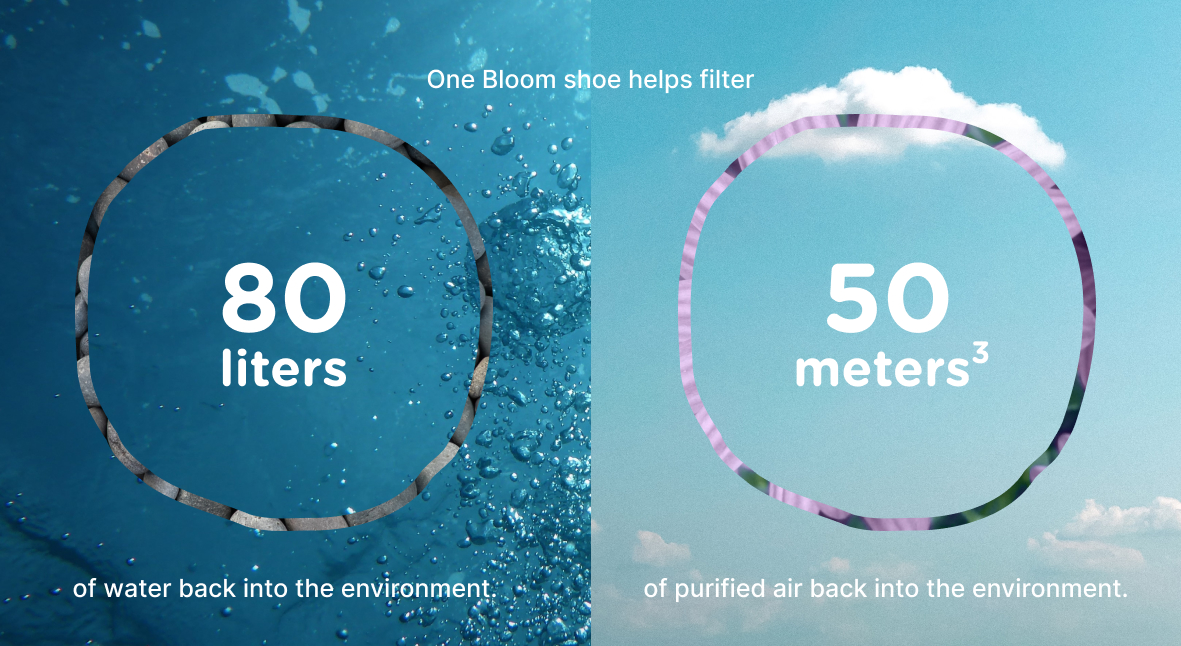 One Bloom shoe helps filter

80 liters

of water back into the environment.

50 meters$^3$

of purified air back into the environment.